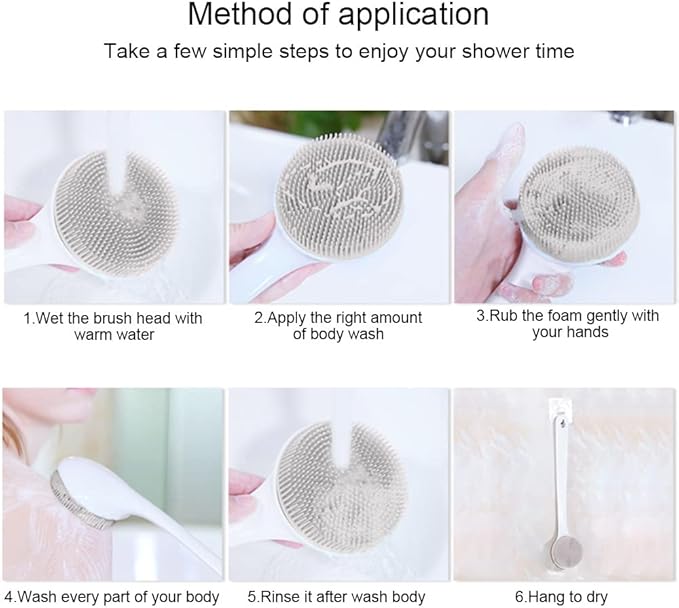 Method of application

Take a few simple steps to enjoy your shower time

1.Wet the brush head with warm water

2.Apply the right amount of body wash

3.Rub the foam gently with your hands

4.Wash every part of your body

5.Rinse it after wash body

6.Hang to dry