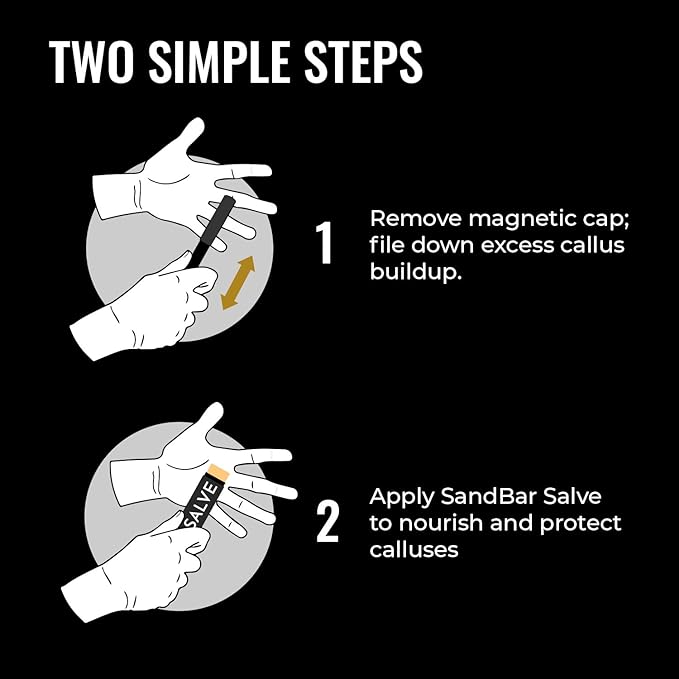 TWO SIMPLE STEPS

1

Remove magnetic cap; file down excess callus buildup.

SALVE

2

Apply SandBar Salve to nourish and protect calluses