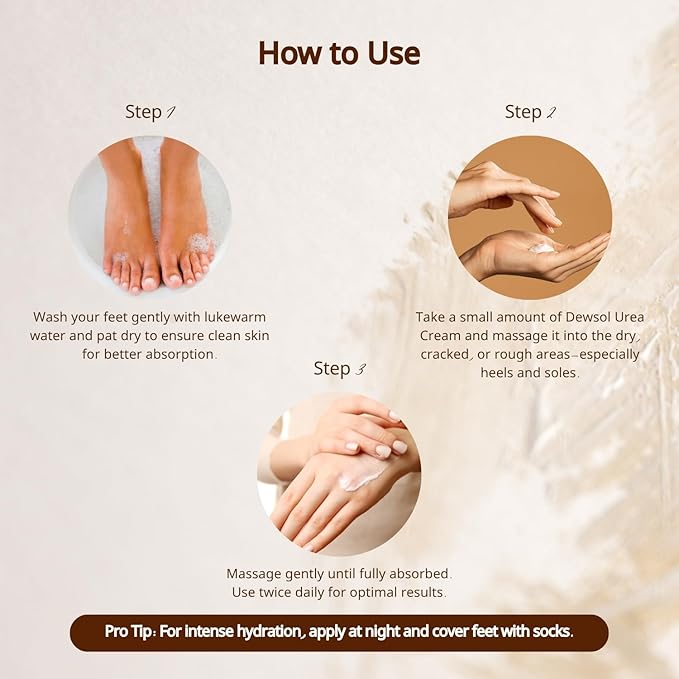 How to Use

Step 1

Wash your feet gently with lukewarm water and pat dry to ensure clean skin for better absorption.

Step 2

Take a small amount of Dewsol Urea Cream and massage it into the dry, cracked, or rough areas–especially heels and soles.

Step 3

Massage gently until fully absorbed. Use twice daily for optimal results.

Pro Tip: For intense hydration, apply at night and cover feet with socks.