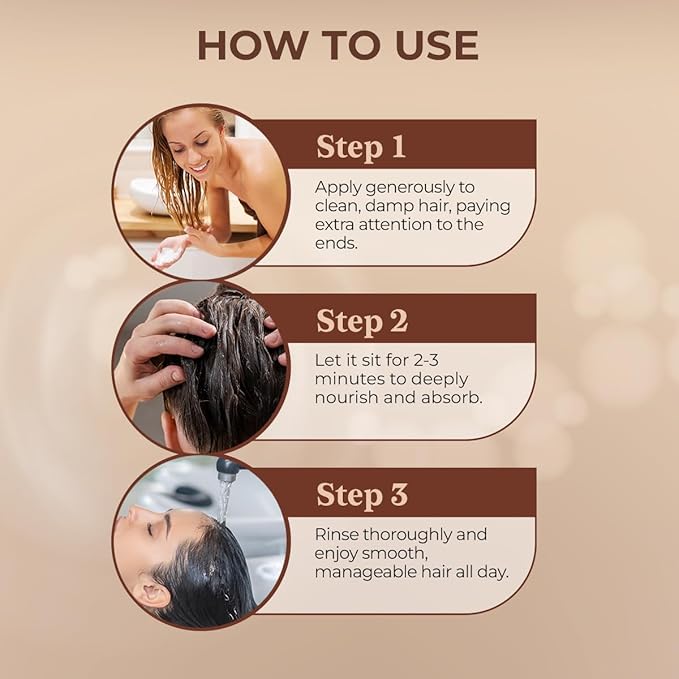 HOW TO USE

Step 1

Apply generously to clean, damp hair, paying extra attention to the ends.

Step 2

Let it sit for 2-3 minutes to deeply nourish and absorb.

Step 3

Rinse thoroughly and enjoy smooth, manageable hair all day.