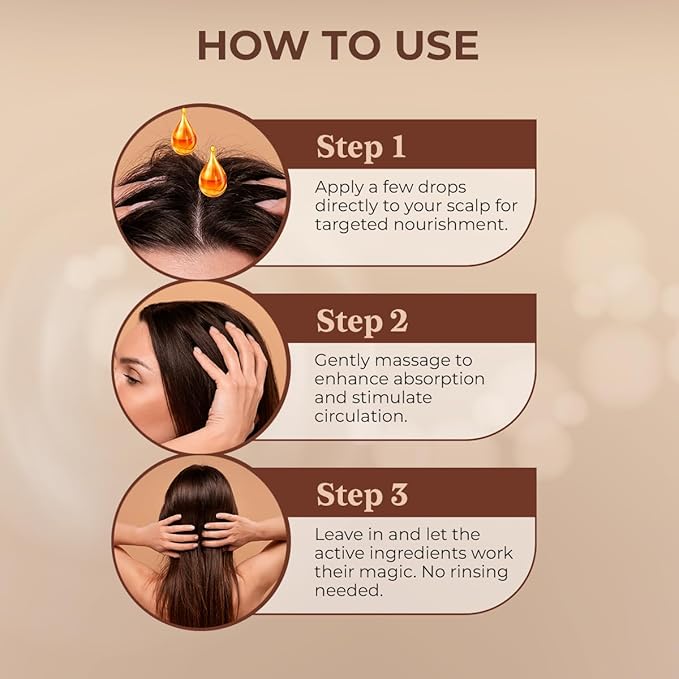 HOW TO USE

Step 1

Apply a few drops directly to your scalp for targeted nourishment.

Step 2

Gently massage to enhance absorption and stimulate circulation.

Step 3

Leave in and let the active ingredients work their magic. No rinsing needed.