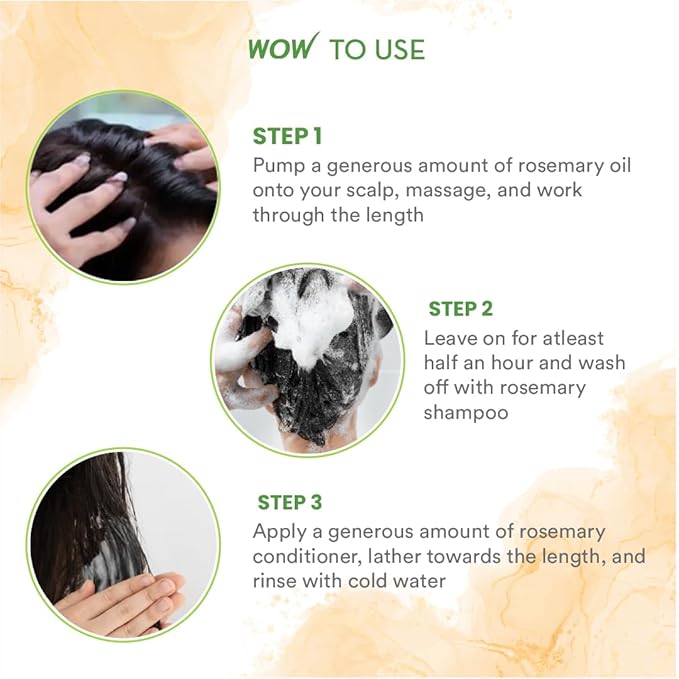 WOW TO USE

STEP 1
Pump a generous amount of rosemary oil onto your scalp, massage, and work through the length

STEP 2
Leave on for atleast half an hour and wash off with rosemary shampoo

STEP 3
Apply a generous amount of rosemary conditioner, lather towards the length, and rinse with cold water