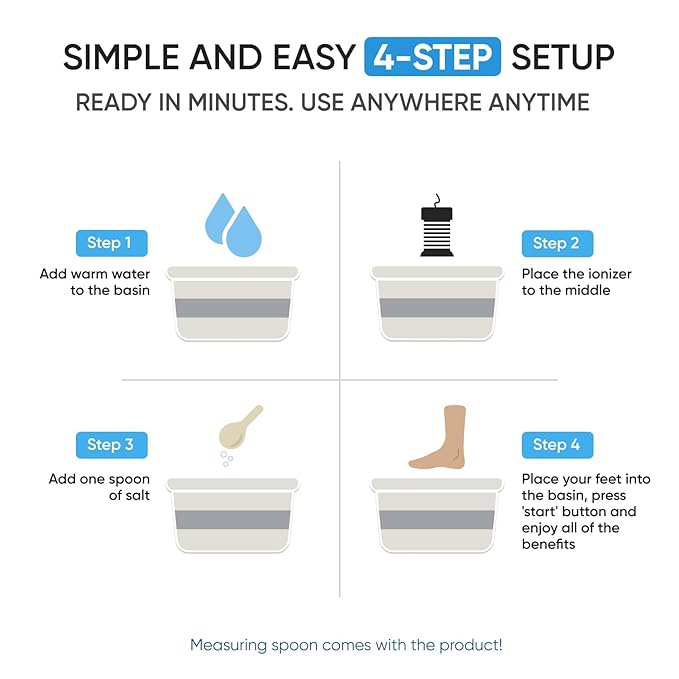 SIMPLE AND EASY 4-STEP SETUP

READY IN MINUTES. USE ANYWHERE ANYTIME

Step 1

Add warm water to the basin

Step 2

Place the ionizer to the middle

Step 3

Add one spoon of salt

Step 4

Place your feet into the basin, press 'start' button and enjoy all of the benefits

Measuring spoon comes with the product!