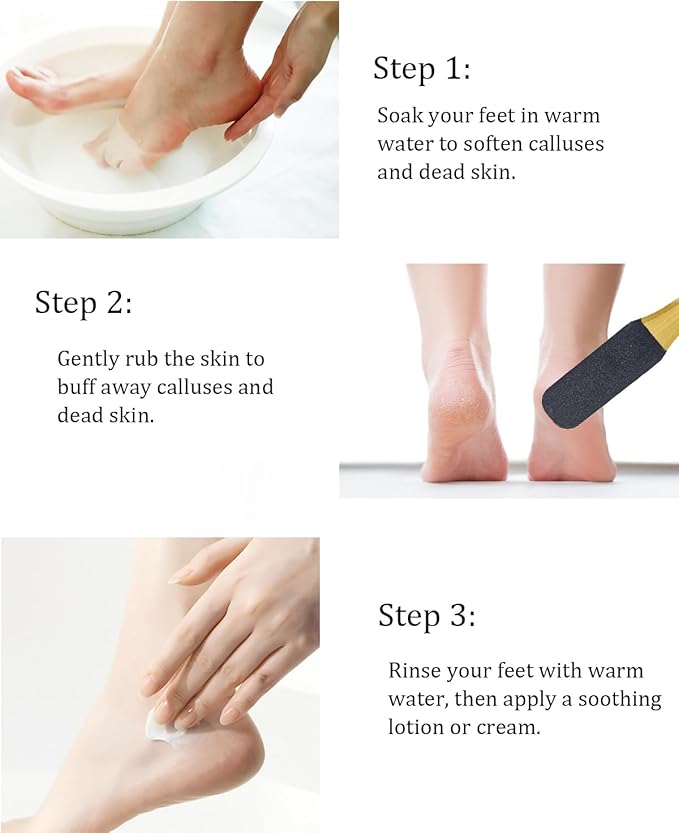 Step 1:

Soak your feet in warm water to soften calluses and dead skin.

Step 2:

Gently rub the skin to buff away calluses and dead skin.

Step 3:

Rinse your feet with warm water, then apply a soothing lotion or cream.