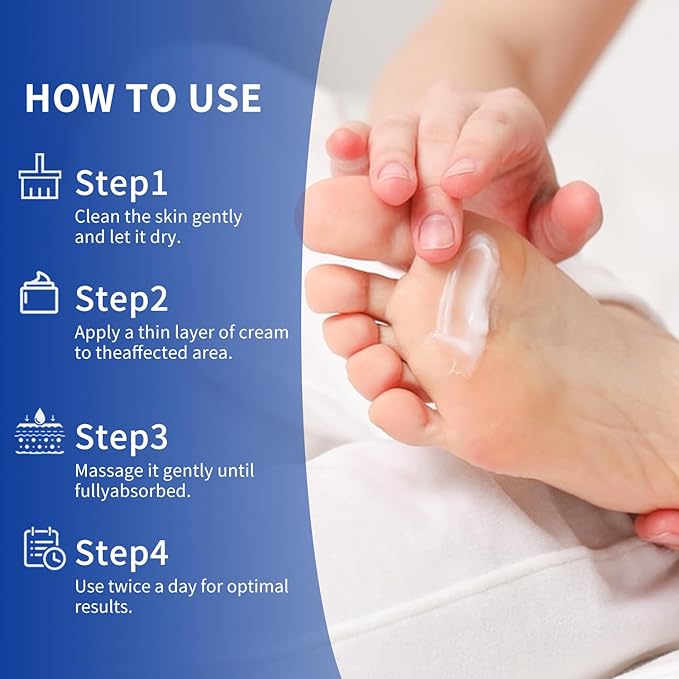 HOW TO USE

Step1
Clean the skin gently and let it dry.

Step2
Apply a thin layer of cream to theaffected area.

Step3
Massage it gently until fullyabsorbed.

Step4
Use twice a day for optimal results.