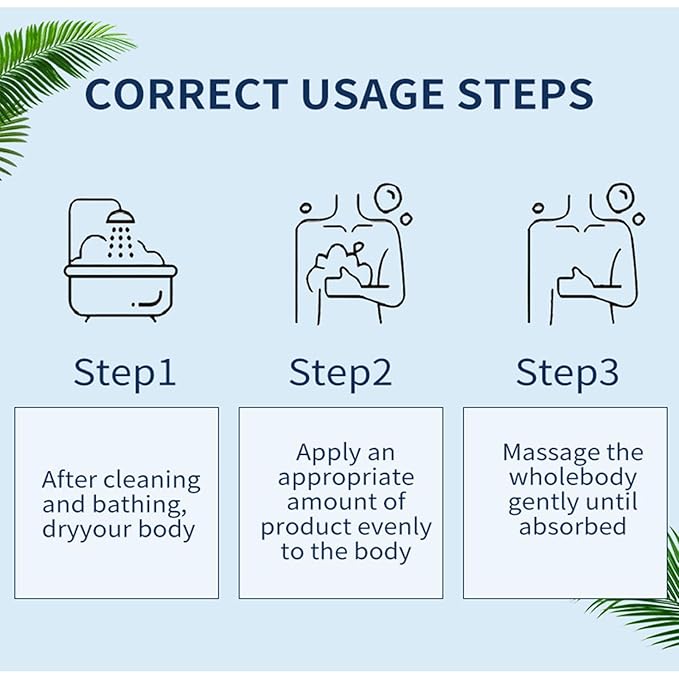 CORRECT USAGE STEPS

Step1

After cleaning and bathing, dryyour body

Step2

Apply an appropriate amount of product evenly to the body

Step3

Massage the wholebody gently until absorbed