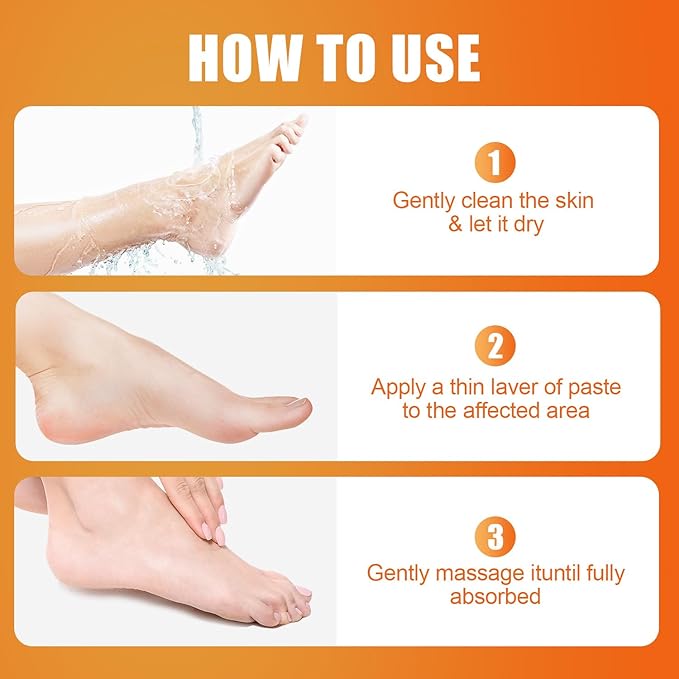 HOW TO USE

1
Gently clean the skin & let it dry

2
Apply a thin laver of paste to the affected area

3
Gently massage ituntil fully absorbed