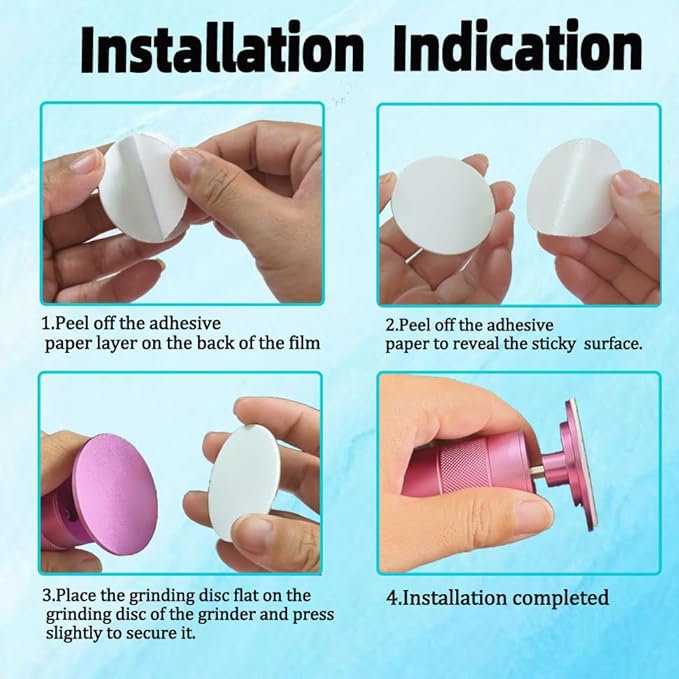 Installation Indication

1.Peel off the adhesive paper layer on the back of the film

2.Peel off the adhesive paper to reveal the sticky surface.

3.Place the grinding disc flat on the grinding disc of the grinder and press slightly to secure it.

4.Installation completed