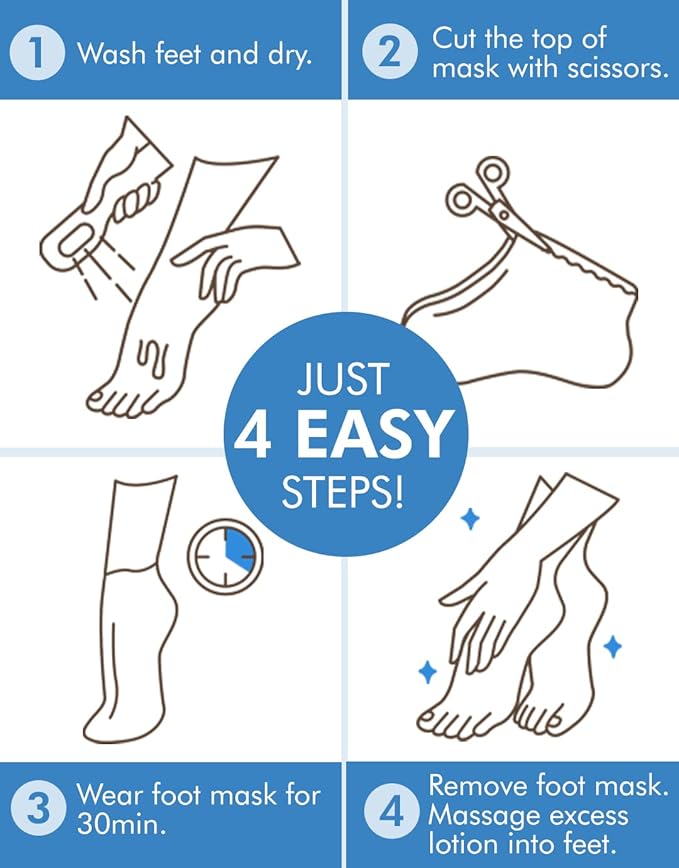 1 Wash feet and dry.

2 Cut the top of mask with scissors.

JUST
4 EASY
STEPS!

3 Wear foot mask for 30min.

4 Remove foot mask. Massage excess lotion into feet.