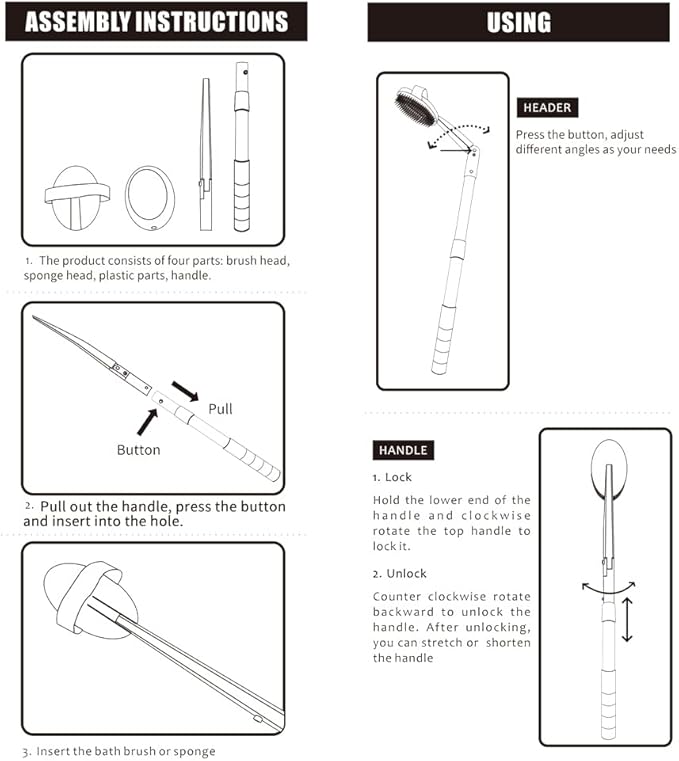 ASSEMBLY INSTRUCTIONS

1. The product consists of four parts: brush head, sponge head, plastic parts, handle.

Pull

Button

2. Pull out the handle, press the button and insert into the hole.

3. Insert the bath brush or sponge

USING

HEADER

Press the button, adjust different angles as your needs

HANDLE

1. Lock

Hold the lower end of the handle and clockwise rotate the top handle to lock it.

2. Unlock

Counter clockwise rotate backward to unlock the handle. After unlocking, you can stretch or shorten the handle