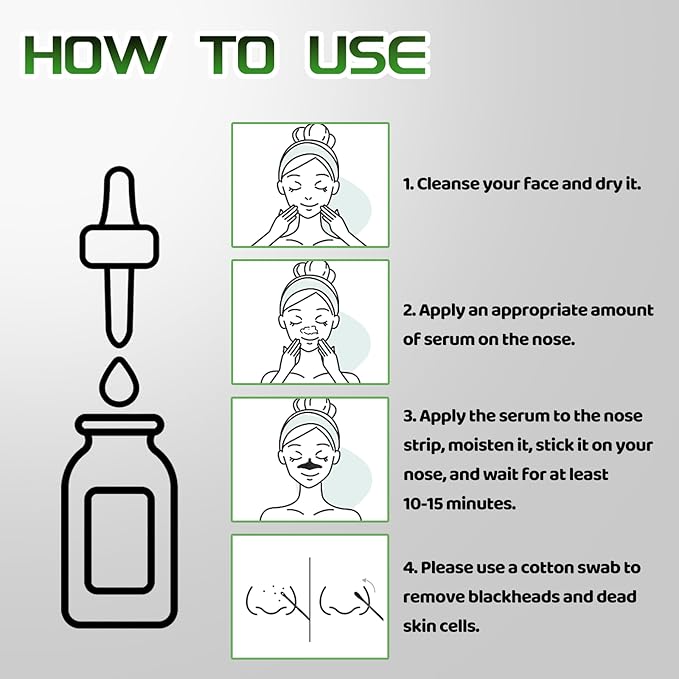 HOW TO USE

1. Cleanse your face and dry it.

2. Apply an appropriate amount of serum on the nose.

3. Apply the serum to the nose strip, moisten it, stick it on your nose, and wait for at least 10-15 minutes.

4. Please use a cotton swab to remove blackheads and dead skin cells.