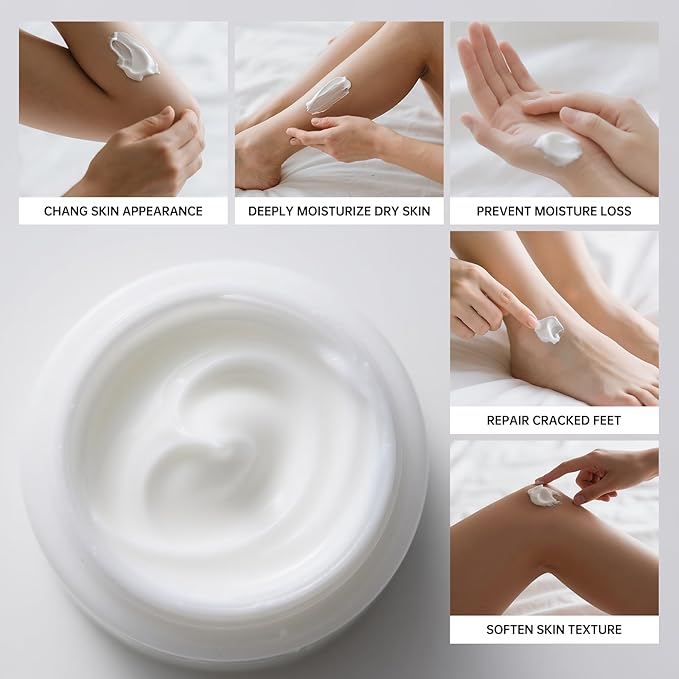 CHANG SKIN APPEARANCE

DEEPLY MOISTURIZE DRY SKIN

PREVENT MOISTURE LOSS

REPAIR CRACKED FEET

SOFTEN SKIN TEXTURE