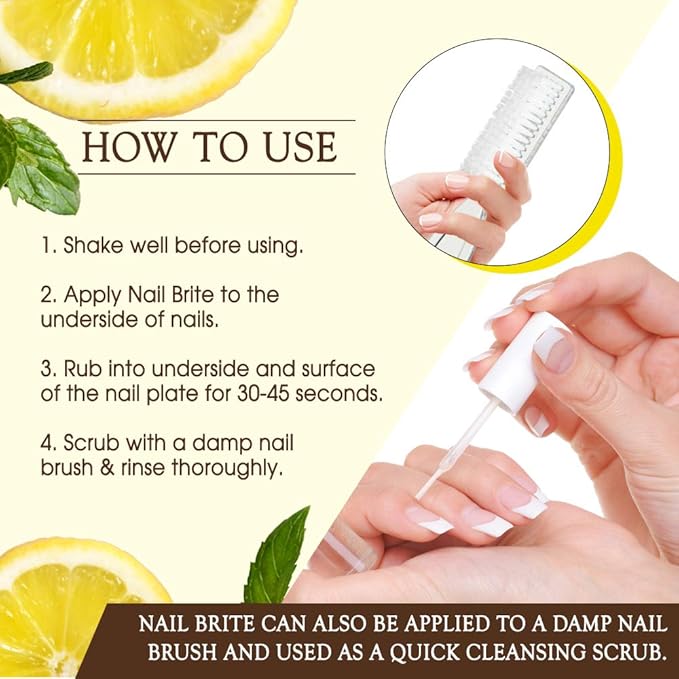 HOW TO USE

1. Shake well before using.

2. Apply Nail Brite to the underside of nails.

3. Rub into underside and surface of the nail plate for 30-45 seconds.

4. Scrub with a damp nail brush & rinse thoroughly.

NAIL BRITE CAN ALSO BE APPLIED TO A DAMP NAIL BRUSH AND USED AS A QUICK CLEANSING SCRUB.