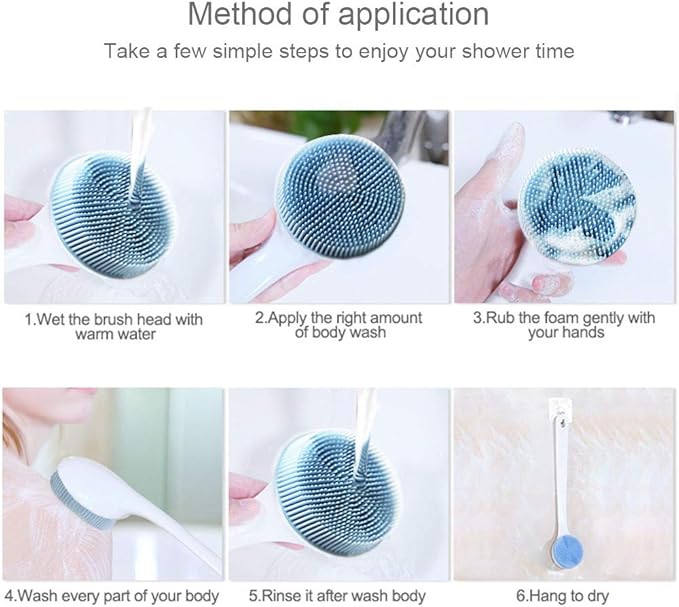 Method of application

Take a few simple steps to enjoy your shower time

1.Wet the brush head with warm water

2.Apply the right amount of body wash

3.Rub the foam gently with your hands

4.Wash every part of your body

5.Rinse it after wash body

6.Hang to dry