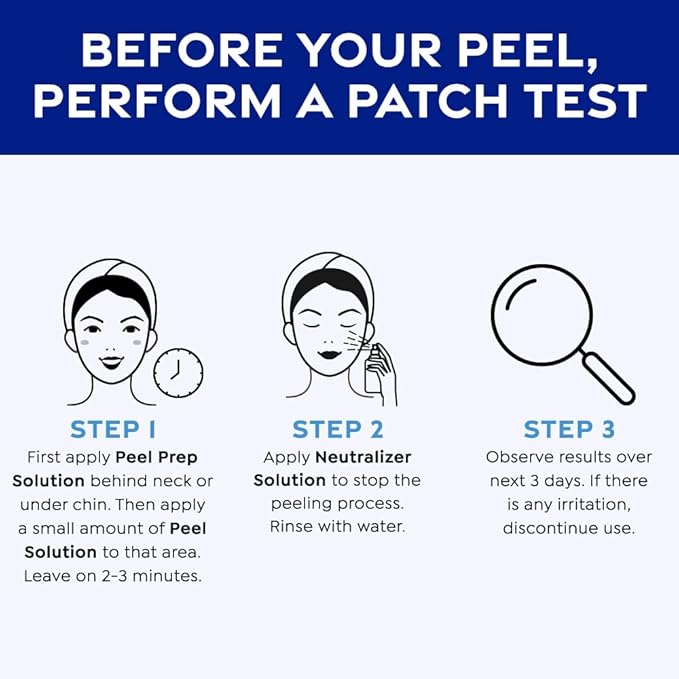 BEFORE YOUR PEEL, PERFORM A PATCH TEST

STEP 1
First apply Peel Prep Solution behind neck or under chin. Then apply a small amount of Peel Solution to that area. Leave on 2-3 minutes.

STEP 2
Apply Neutralizer Solution to stop the peeling process. Rinse with water.

STEP 3
Observe results over next 3 days. If there is any irritation, discontinue use.