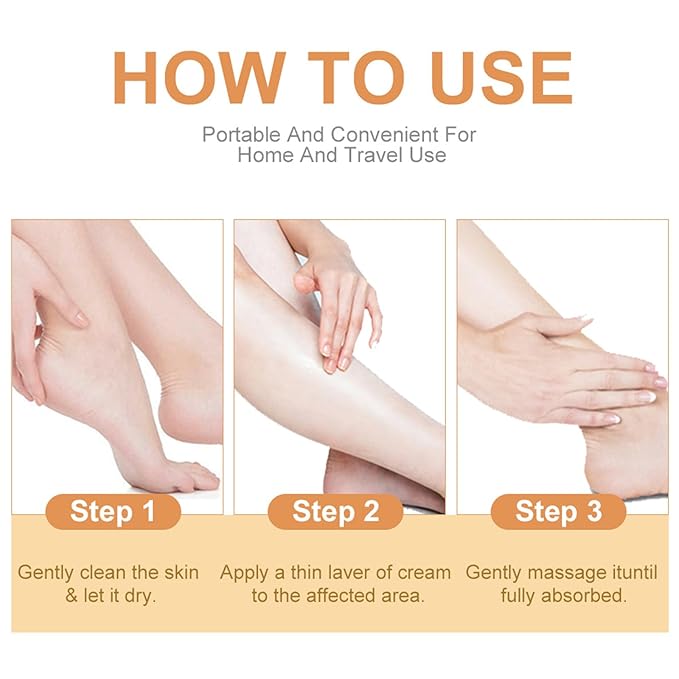 HOW TO USE

Portable And Convenient For Home And Travel Use

Step 1

Gently clean the skin & let it dry.

Step 2

Apply a thin laver of cream to the affected area.

Step 3

Gently massage ituntil fully absorbed.