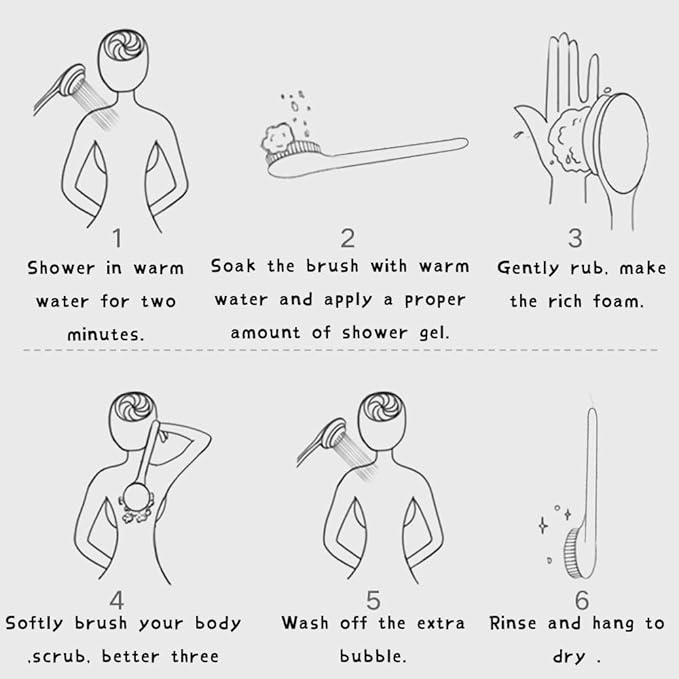 1
Shower in warm water for two minutes.

2
Soak the brush with warm water and apply a proper amount of shower gel.

3
Gently rub, make the rich foam.

4
Softly brush your body ,scrub, better three

5
Wash off the extra bubble.

6
Rinse and hang to dry .