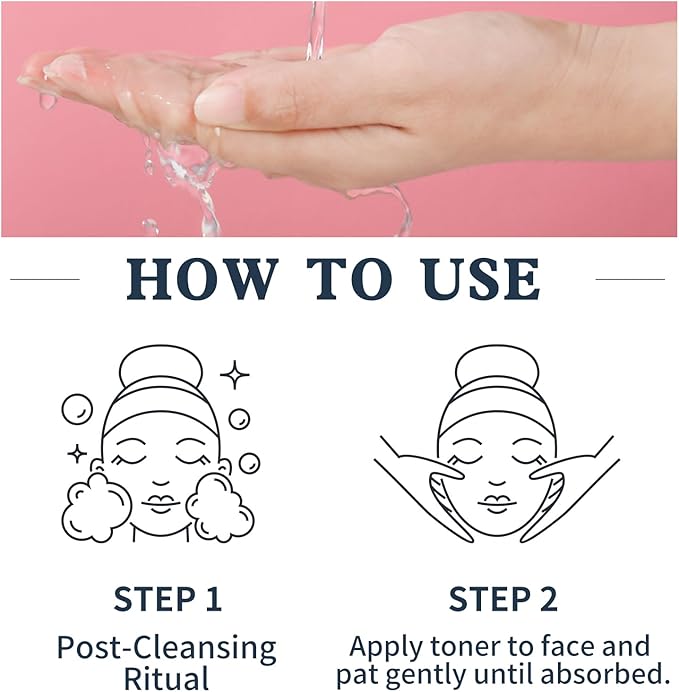 HOW TO USE

STEP 1

Post-Cleansing Ritual

STEP 2

Apply toner to face and pat gently until absorbed.