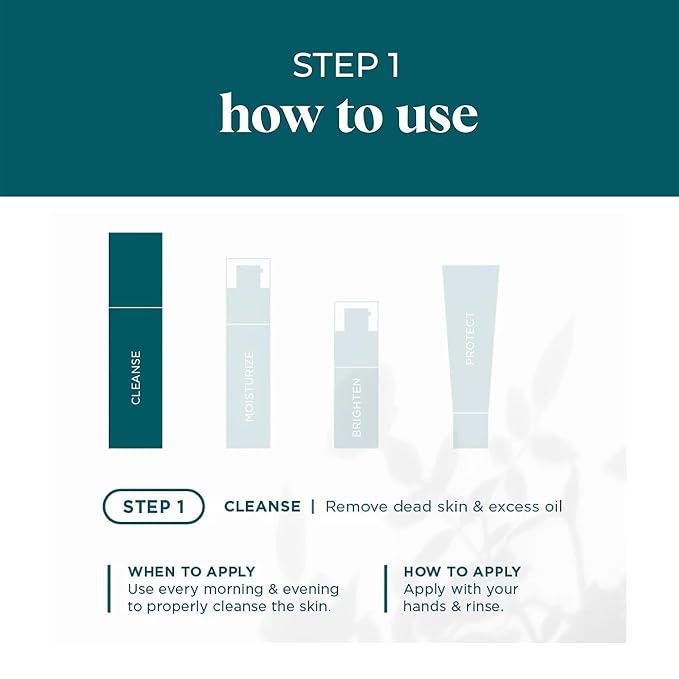 STEP 1
how to use

CLEANSE

MOISTURIZE

BRIGHTEN

PROTECT

STEP 1

CLEANSE | Remove dead skin & excess oil

WHEN TO APPLY
Use every morning & evening to properly cleanse the skin.

HOW TO APPLY
Apply with your hands & rinse.