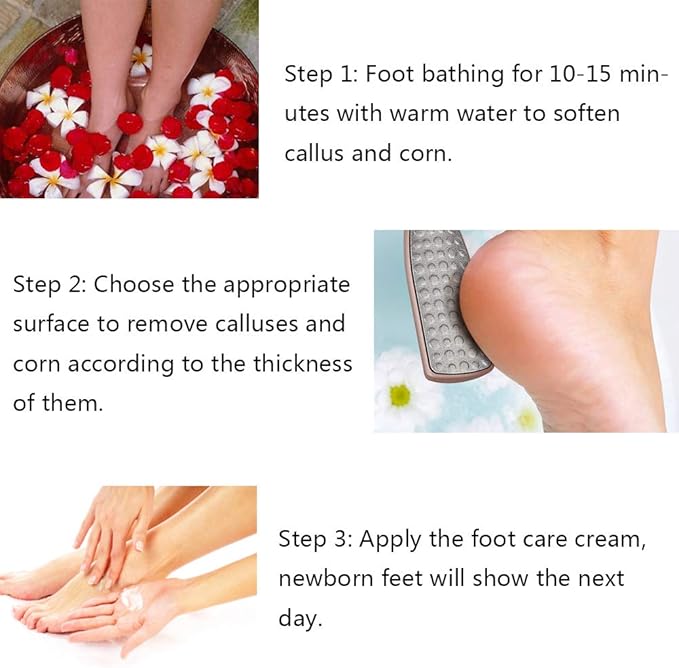 Step 1: Foot bathing for 10-15 minutes with warm water to soften callus and corn.

Step 2: Choose the appropriate surface to remove calluses and corn according to the thickness of them.

Step 3: Apply the foot care cream, newborn feet will show the next day.