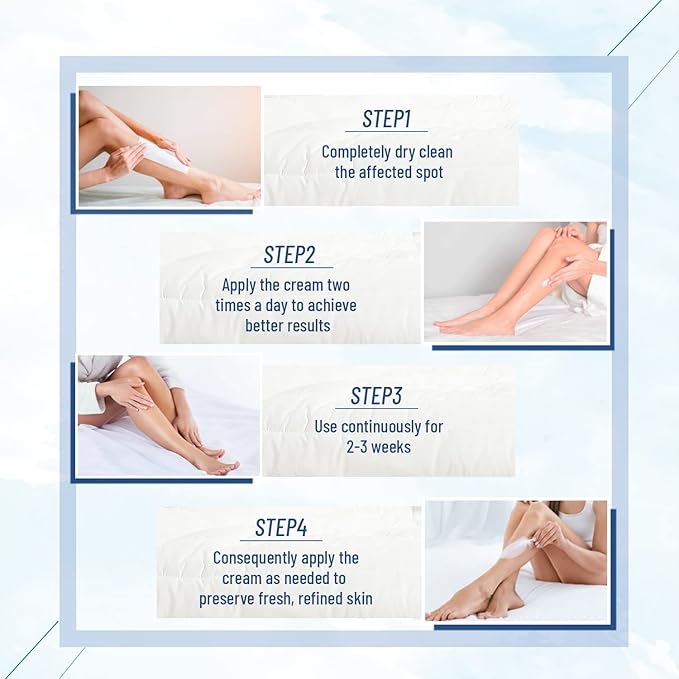 STEP1
Completely dry clean the affected spot

STEP2
Apply the cream two times a day to achieve better results

STEP3
Use continuously for 2-3 weeks

STEP4
Consequently apply the cream as needed to preserve fresh, refined skin