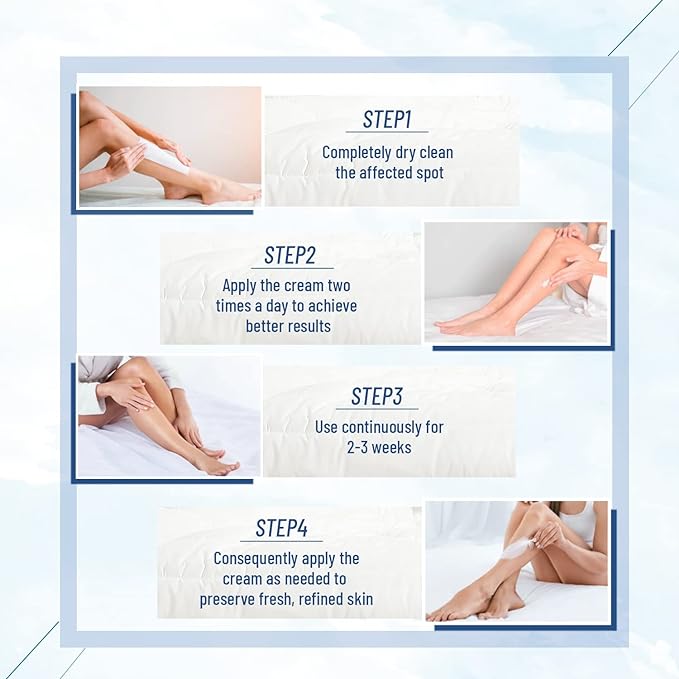 STEP1
Completely dry clean the affected spot

STEP2
Apply the cream two times a day to achieve better results

STEP3
Use continuously for 2-3 weeks

STEP4
Consequently apply the cream as needed to preserve fresh, refined skin