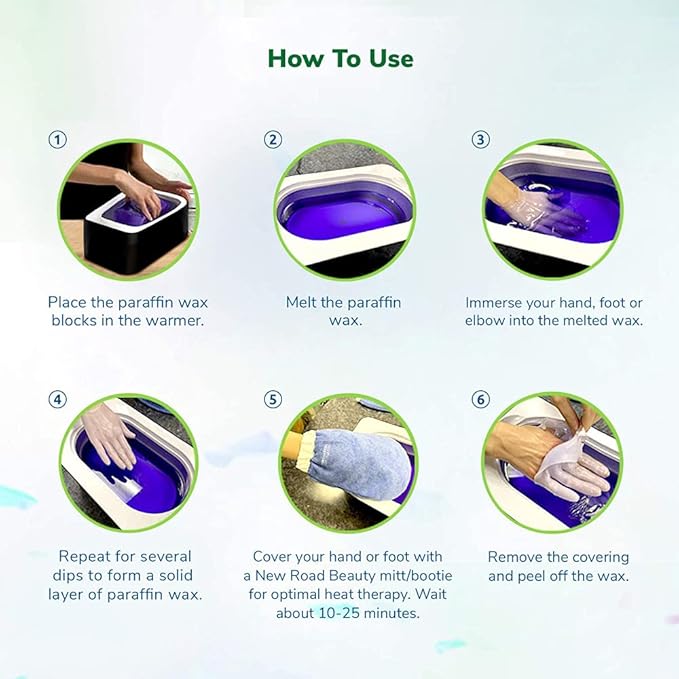 How To Use

1

Place the paraffin wax blocks in the warmer.

2

Melt the paraffin wax.

3

Immerse your hand, foot or elbow into the melted wax.

4

Repeat for several dips to form a solid layer of paraffin wax.

5

Cover your hand or foot with a New Road Beauty mitt/bootie for optimal heat therapy. Wait about 10-25 minutes.

6

Remove the covering and peel off the wax.