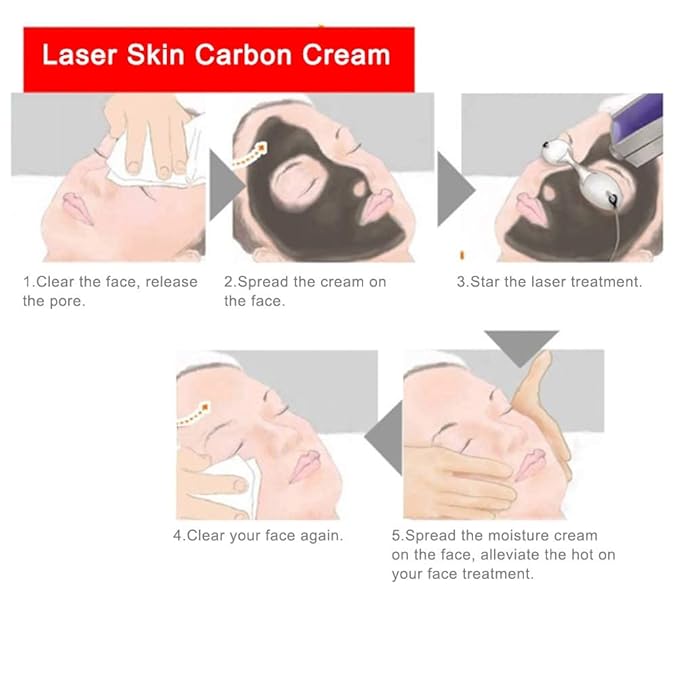 Laser Skin Carbon Cream

1.Clear the face, release the pore.

2.Spread the cream on the face.

3.Star the laser treatment.

4.Clear your face again.

5.Spread the moisture cream on the face, alleviate the hot on your face treatment.