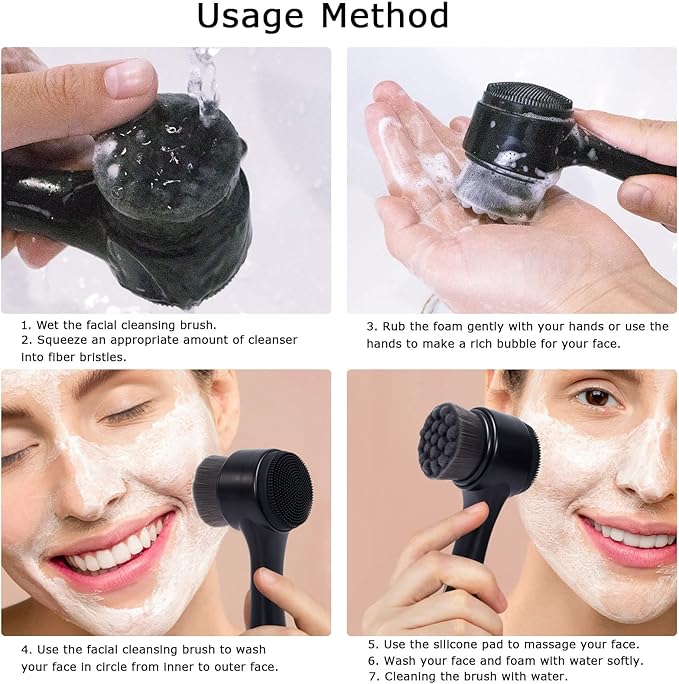 Usage Method

1. Wet the facial cleansing brush.
2. Squeeze an appropriate amount of cleanser into fiber bristles.

3. Rub the foam gently with your hands or use the hands to make a rich bubble for your face.

4. Use the facial cleansing brush to wash your face in circle from inner to outer face.

5. Use the silicone pad to massage your face.
6. Wash your face and foam with water softly.
7. Cleaning the brush with water.