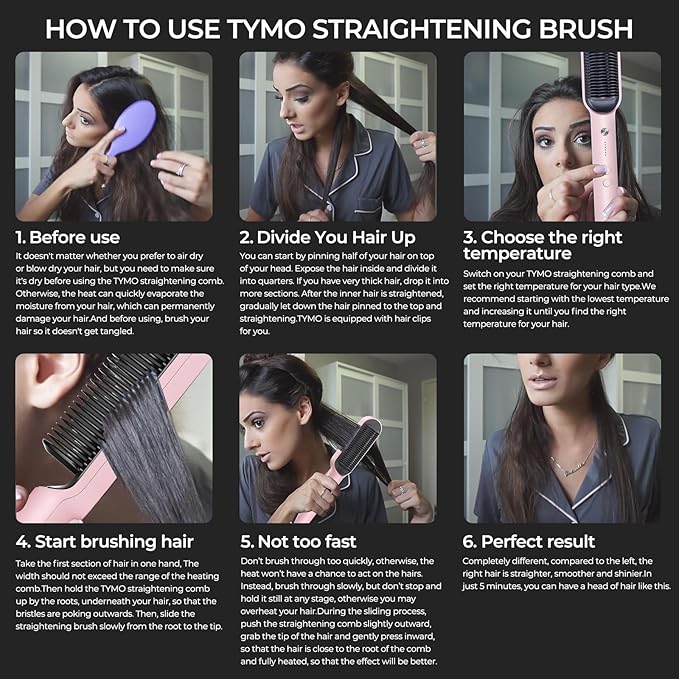 HOW TO USE TYMO STRAIGHTENING BRUSH

1. Before use

It doesn't matter whether you prefer to air dry or blow dry your hair, but you need to make sure it's dry before using the TYMO straightening comb. Otherwise, the heat can quickly evaporate the moisture from your hair, which can permanently damage your hair.And before using, brush your hair so it doesn't get tangled.

2. Divide You Hair Up

You can start by pinning half of your hair on top of your head. Expose the hair inside and divide it into quarters. If you have very thick hair, drop it into more sections. After the inner hair is straightened, gradually let down the hair pinned to the top and straightening.TYMO is equipped with hair clips for you.

3. Choose the right temperature

Switch on your TYMO straightening comb and set the right temperature for your hair type.We recommend starting with the lowest temperature and increasing it until you find the right temperature for your hair.

4. Start brushing hair

Take the first section of hair in one hand, The width should not exceed the range of the heating comb.Then hold the TYMO straightening comb up by the roots, underneath your hair, so that the bristles are poking outwards. Then, slide the straightening brush slowly from the root to the tip.

5. Not too fast

Don't brush through too quickly, otherwise, the heat won't have a chance to act on the hairs. Instead, brush through slowly, but don't stop and hold it still at any stage, otherwise you may overheat your hair.During the sliding process, push the straightening comb slightly outward, grab the tip of the hair and gently press inward, so that the hair is close to the root of the comb and fully heated, so that the effect will be better.

6. Perfect result

Completely different, compared to the left, the right hair is straighter, smoother and shinier.In just 5 minutes, you can have a head of hair like this.