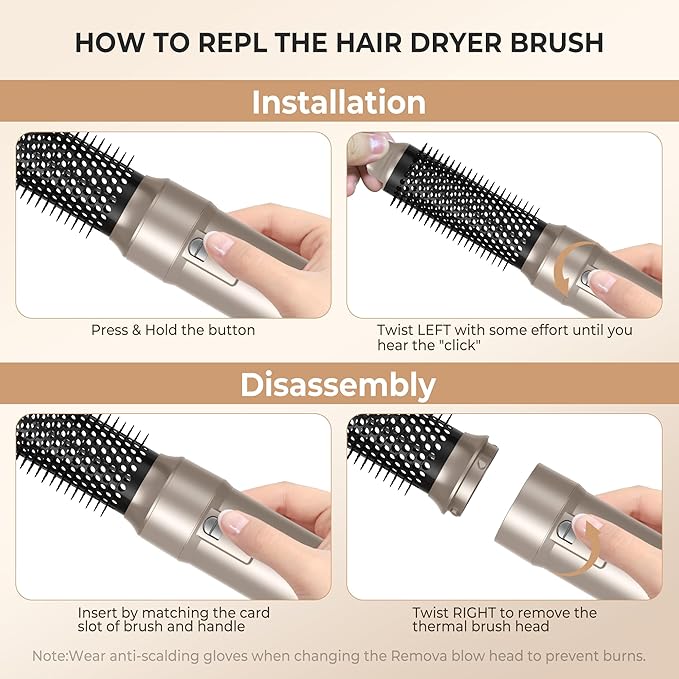 HOW TO REPL THE HAIR DRYER BRUSH

Installation

Press & Hold the button

Twist LEFT with some effort until you hear the "click"

Disassembly

Insert by matching the card slot of brush and handle

Twist RIGHT to remove the thermal brush head

Note:Wear anti-scalding gloves when changing the Remova blow head to prevent burns.