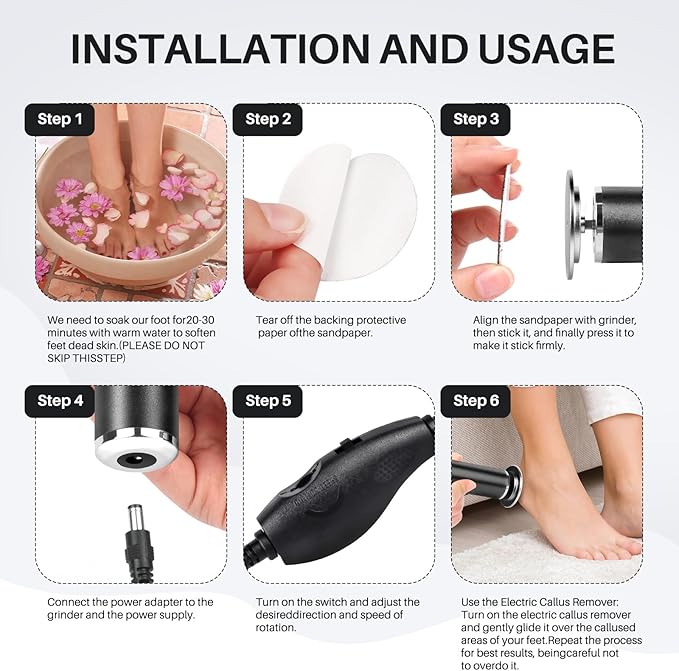 INSTALLATION AND USAGE

Step 1

We need to soak our foot for20-30 minutes with warm water to soften feet dead skin.(PLEASE DO NOT SKIP THISSTEP)

Step 2

Tear off the backing protective paper ofthe sandpaper.

Step 3

Align the sandpaper with grinder, then stick it, and finally press it to make it stick firmly.

Step 4

Connect the power adapter to the grinder and the power supply.

Step 5

Turn on the switch and adjust the desireddirection and speed of rotation.

Step 6

Use the Electric Callus Remover: Turn on the electric callus remover and gently glide it over the callused areas of your feet.Repeat the process for best results, beingcareful not to overdo it.