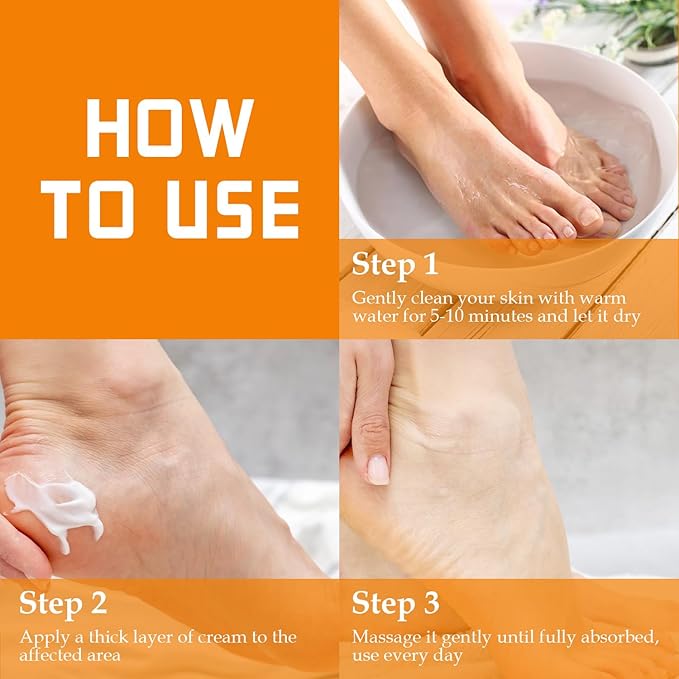 HOW TO USE

Step 1
Gently clean your skin with warm water for 5-10 minutes and let it dry

Step 2
Apply a thick layer of cream to the affected area

Step 3
Massage it gently until fully absorbed, use every day