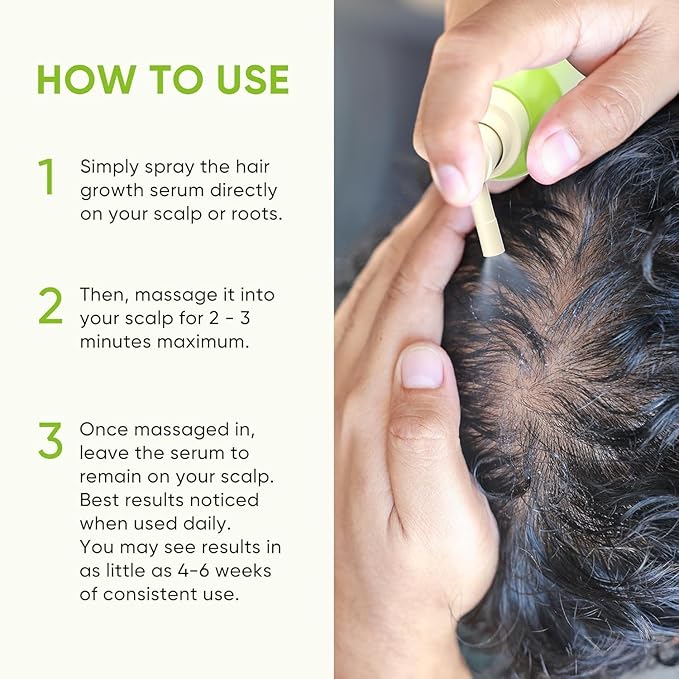 HOW TO USE

1 Simply spray the hair growth serum directly on your scalp or roots.

2 Then, massage it into your scalp for 2 - 3 minutes maximum.

3 Once massaged in, leave the serum to remain on your scalp. Best results noticed when used daily. You may see results in as little as 4-6 weeks of consistent use.