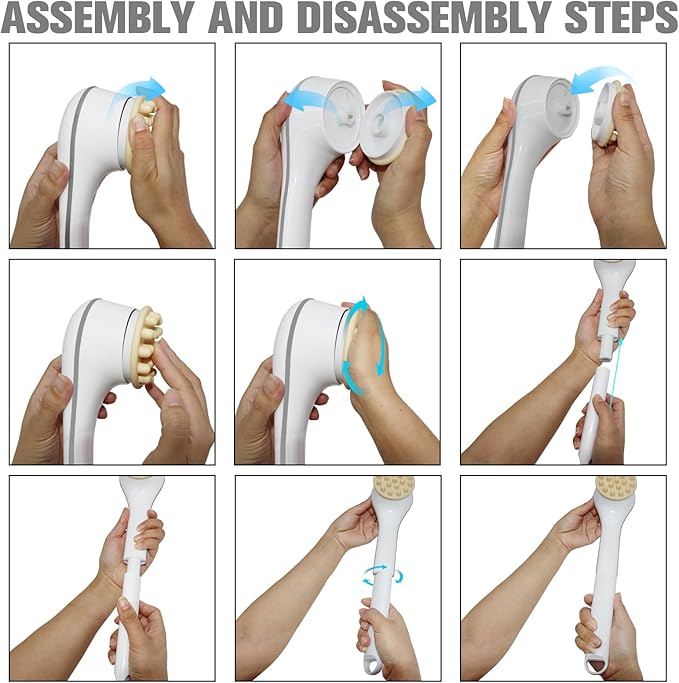 ASSEMBLY AND DISASSEMBLY STEPS