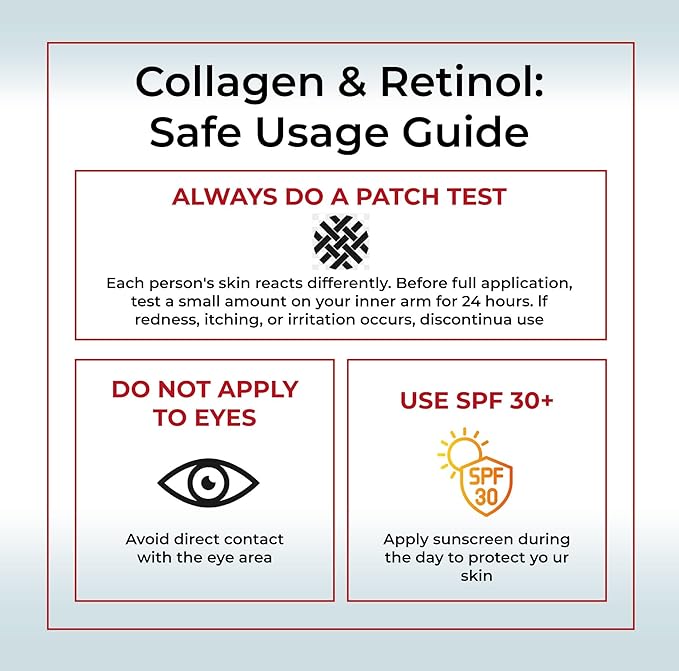 Collagen & Retinol: Safe Usage Guide

ALWAYS DO A PATCH TEST

Each person's skin reacts differently. Before full application, test a small amount on your inner arm for 24 hours. If redness, itching, or irritation occurs, discontinua use

DO NOT APPLY TO EYES

Avoid direct contact with the eye area

USE SPF 30+

SPF 30

Apply sunscreen during the day to protect yo ur skin