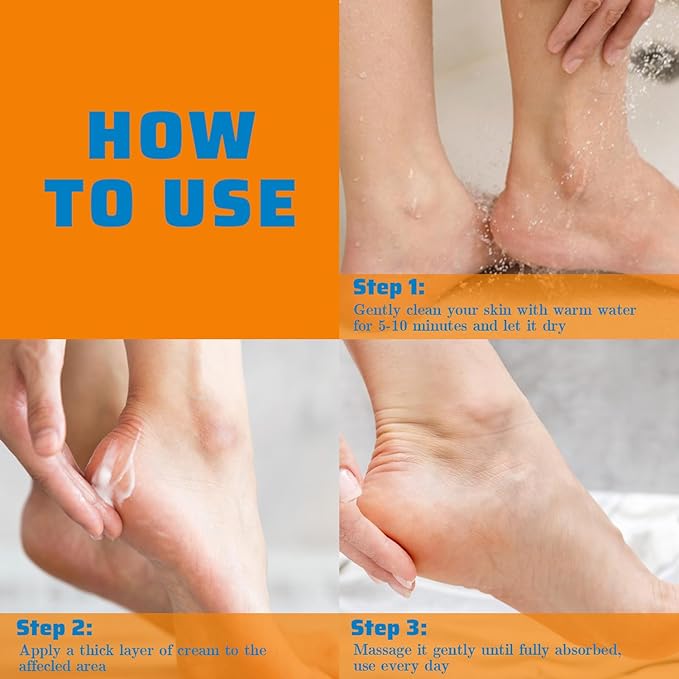 HOW TO USE

Step 1:
Gently clean your skin with warm water for 5-10 minutes and let it dry

Step 2:
Apply a thick layer of cream to the affecled area

Step 3:
Massage it gently until fully absorbed, use every day