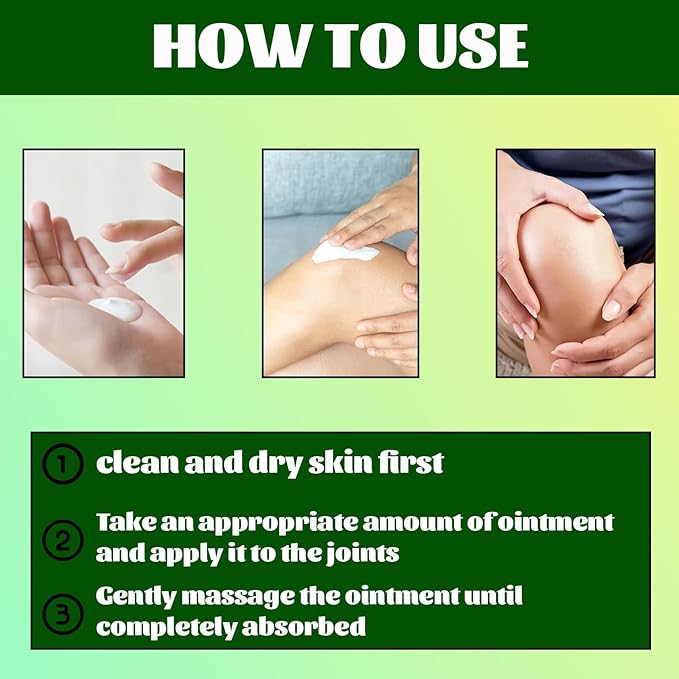 HOW TO USE

1 clean and dry skin first

2 Take an appropriate amount of ointment and apply it to the joints

3 Gently massage the ointment until completely absorbed