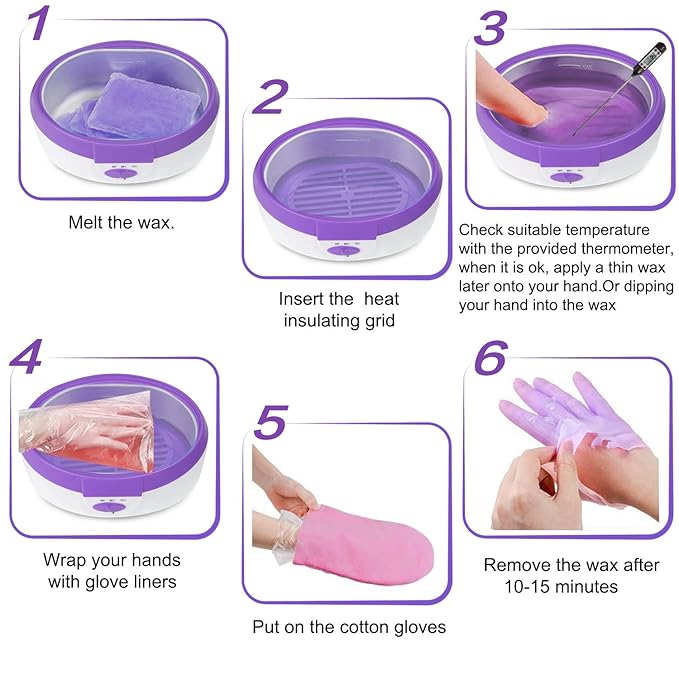 1

Melt the wax.

2

Insert the heat insulating grid

3

Check suitable temperature with the provided thermometer, when it is ok, apply a thin wax later onto your hand.Or dipping your hand into the wax

4

Wrap your hands with glove liners

5

Put on the cotton gloves

6

Remove the wax after 10-15 minutes