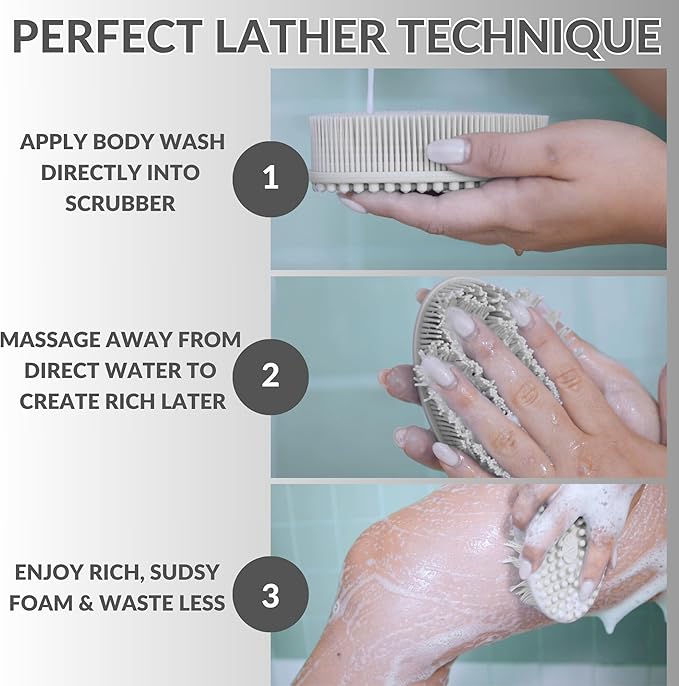 PERFECT LATHER TECHNIQUE

APPLY BODY WASH DIRECTLY INTO SCRUBBER

1

MASSAGE AWAY FROM DIRECT WATER TO CREATE RICH LATER

2

ENJOY RICH, SUDSY FOAM & WASTE LESS

3