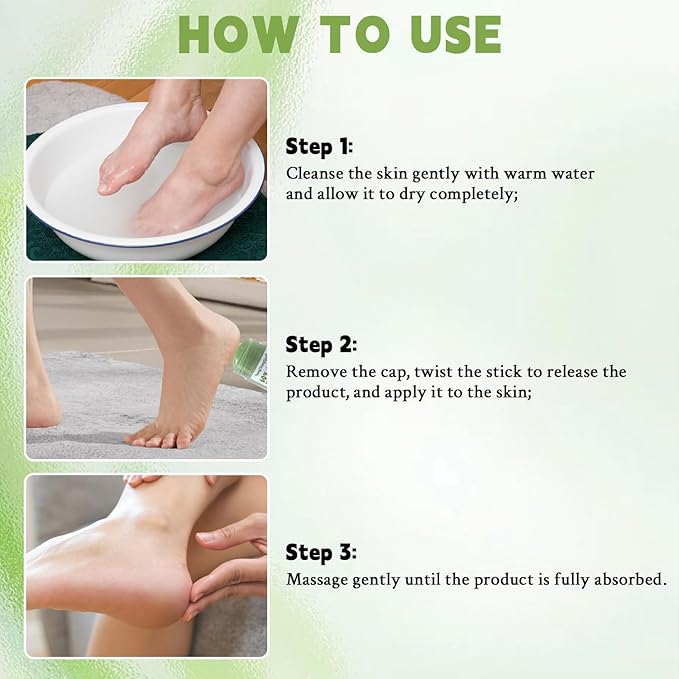 HOW TO USE

Step 1:
Cleanse the skin gently with warm water and allow it to dry completely;

Step 2:
Remove the cap, twist the stick to release the product, and apply it to the skin;

Step 3:
Massage gently until the product is fully absorbed.