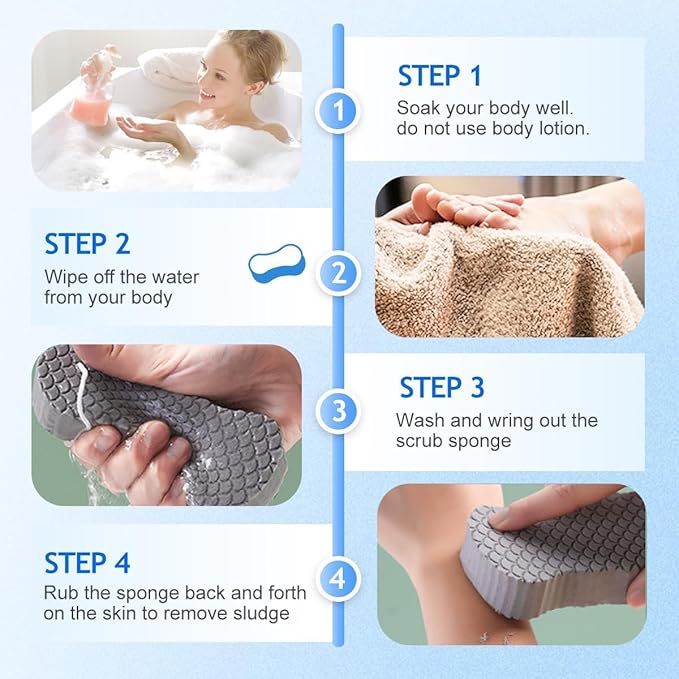 1

STEP 1
Soak your body well. do not use body lotion.

STEP 2
Wipe off the water from your body

2

3

STEP 3
Wash and wring out the scrub sponge

STEP 4
Rub the sponge back and forth on the skin to remove sludge

4