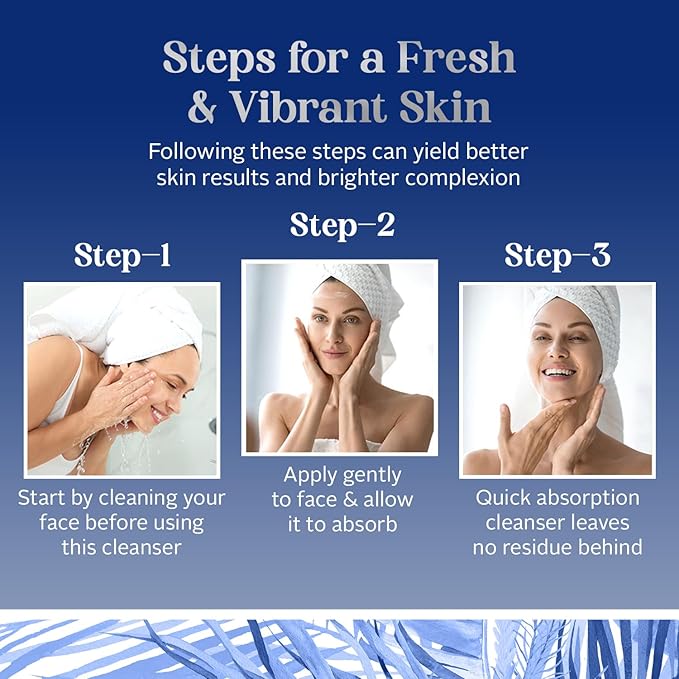 Steps for a Fresh & Vibrant Skin

Following these steps can yield better skin results and brighter complexion

Step–1

Start by cleaning your face before using this cleanser

Step–2

Apply gently to face & allow it to absorb

Step–3

Quick absorption cleanser leaves no residue behind