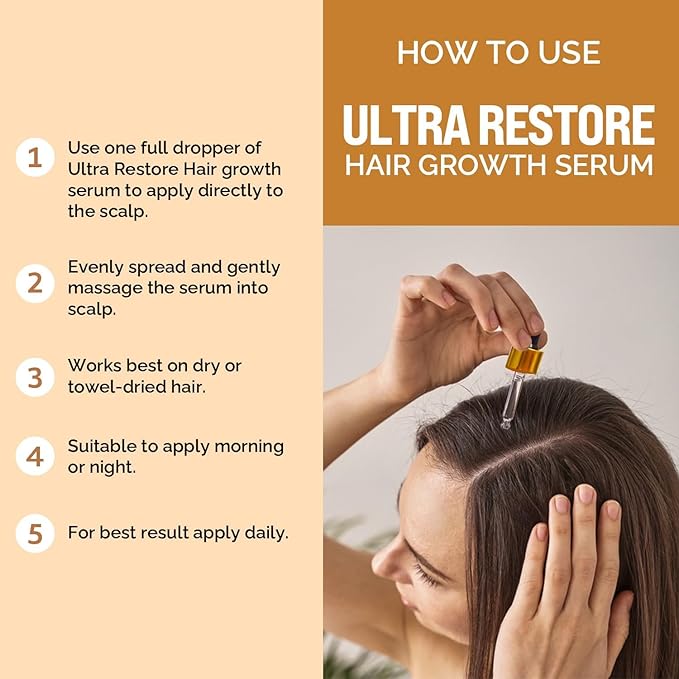 HOW TO USE

ULTRA RESTORE
HAIR GROWTH SERUM

1 Use one full dropper of Ultra Restore Hair growth serum to apply directly to the scalp.

2 Evenly spread and gently massage the serum into scalp.

3 Works best on dry or towel-dried hair.

4 Suitable to apply morning or night.

5 For best result apply daily.