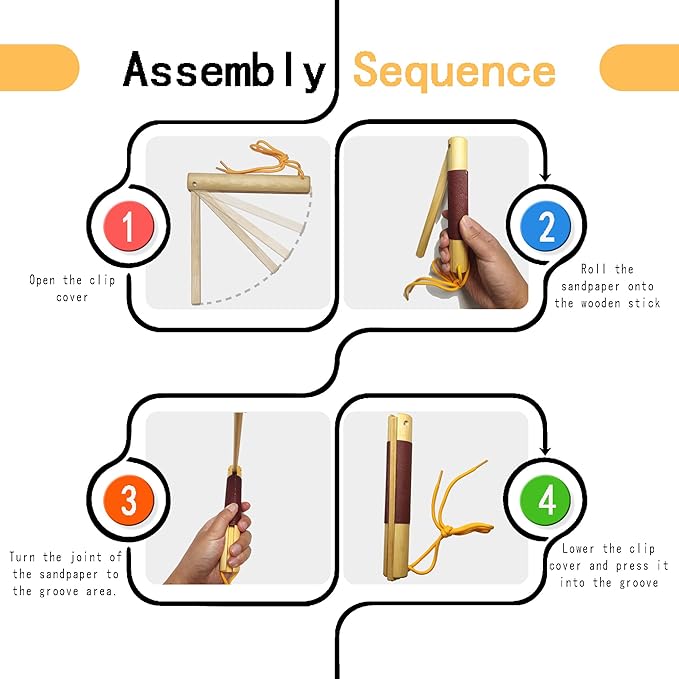 Assembly Sequence

1

Open the clip cover

2

Roll the sandpaper onto the wooden stick

3

Turn the joint of the sandpaper to the groove area.

4

Lower the clip cover and press it into the groove