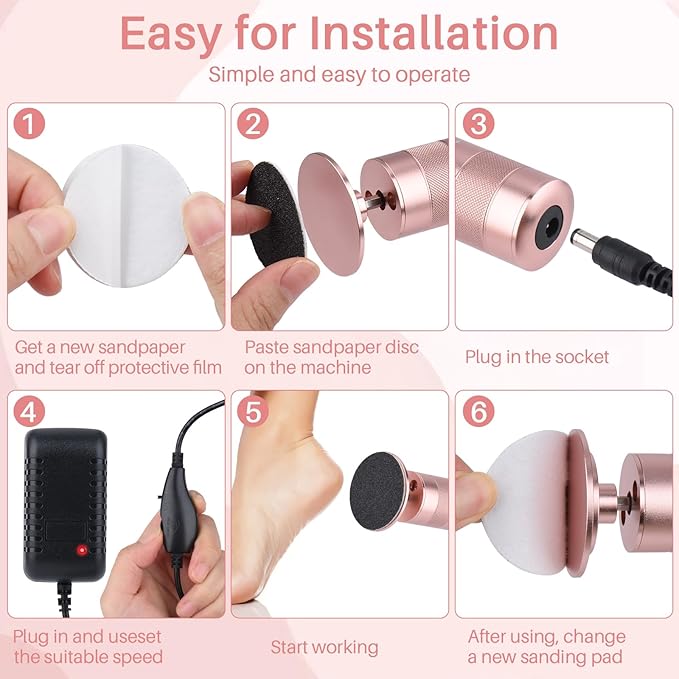 Easy for Installation

Simple and easy to operate

1

Get a new sandpaper and tear off protective film

2

Paste sandpaper disc on the machine

3

Plug in the socket

4

Plug in and useset the suitable speed

5

Start working

6

After using, change a new sanding pad