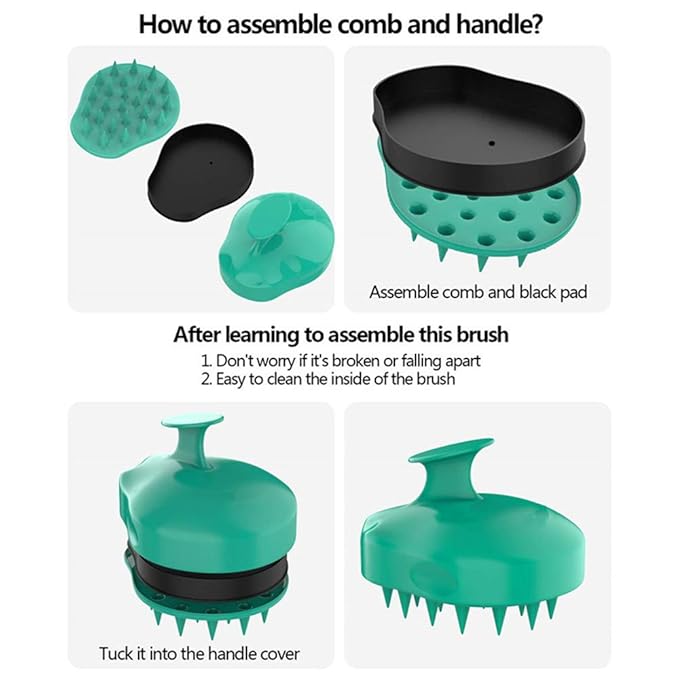 How to assemble comb and handle?

Assemble comb and black pad

After learning to assemble this brush

1. Don't worry if it's broken or falling apart
2. Easy to clean the inside of the brush

Tuck it into the handle cover