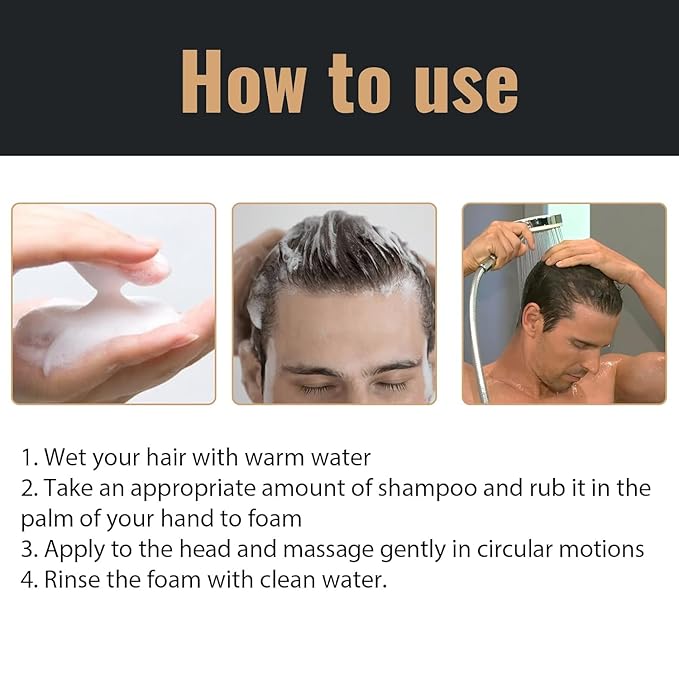 How to use

1. Wet your hair with warm water
2. Take an appropriate amount of shampoo and rub it in the palm of your hand to foam
3. Apply to the head and massage gently in circular motions
4. Rinse the foam with clean water.