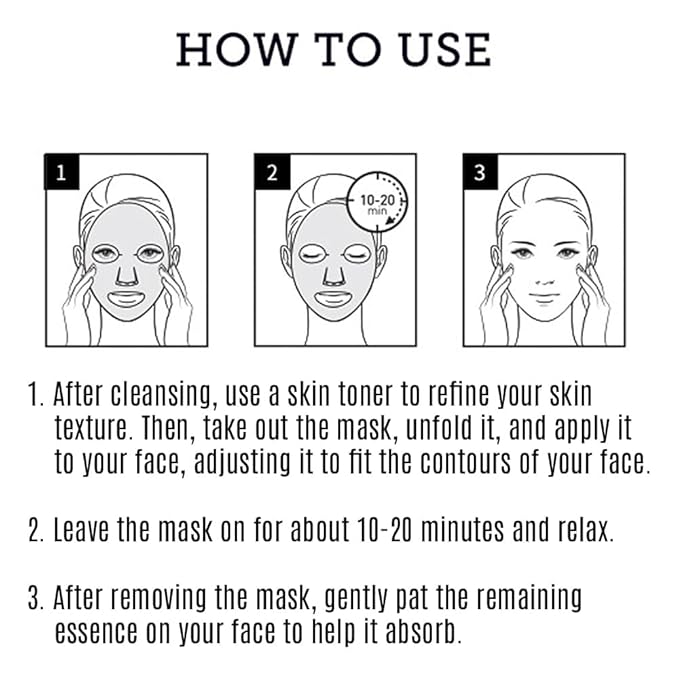 HOW TO USE

1

2

10-20 min

3

1. After cleansing, use a skin toner to refine your skin texture. Then, take out the mask, unfold it, and apply it to your face, adjusting it to fit the contours of your face.

2. Leave the mask on for about 10-20 minutes and relax.

3. After removing the mask, gently pat the remaining essence on your face to help it absorb.